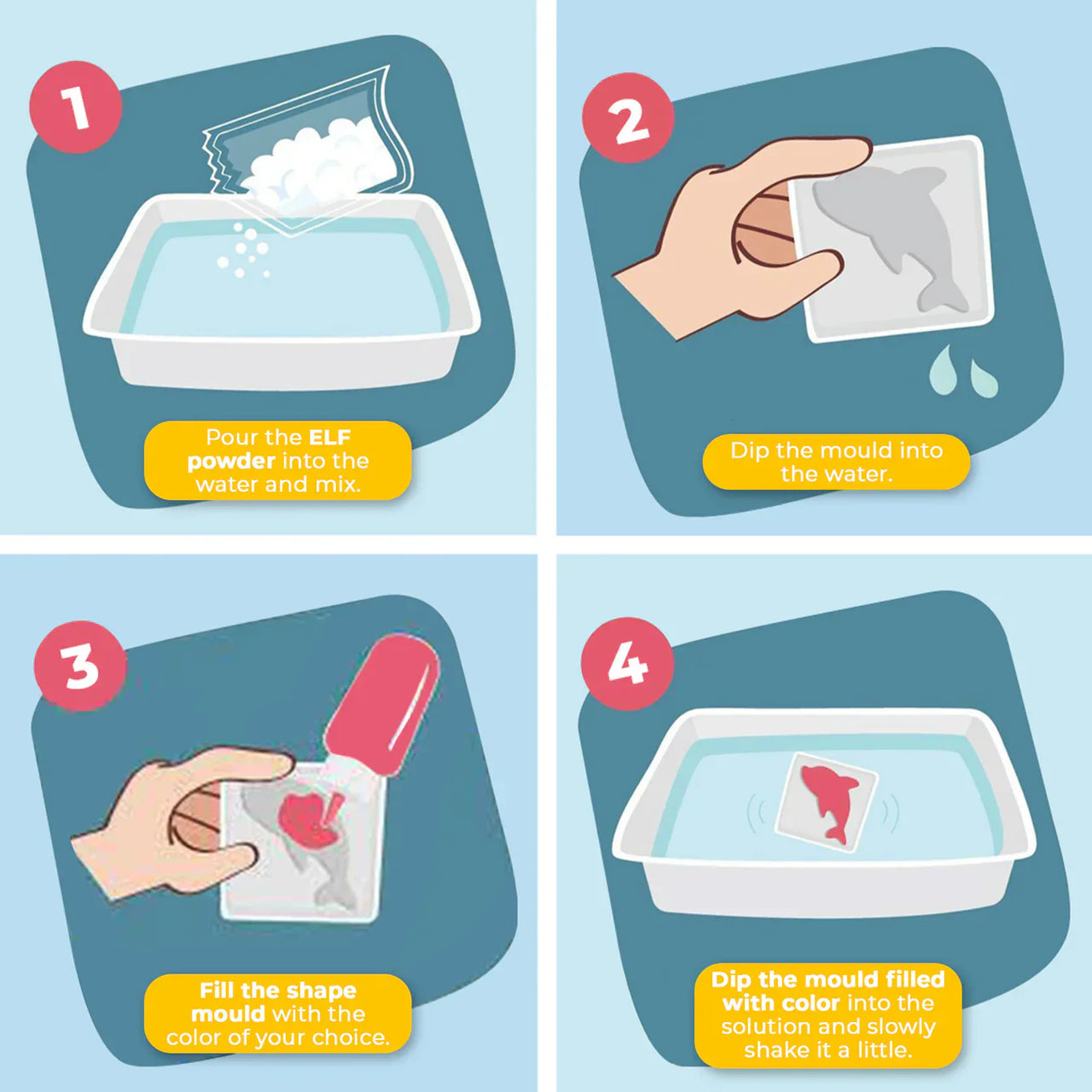 1

Pour the ELF powder into the water and mix.

2

Dip the mould into the water.

3

Fill the shape mould with the color of your choice.

4

Dip the mould filled with color into the solution and slowly shake it a little.